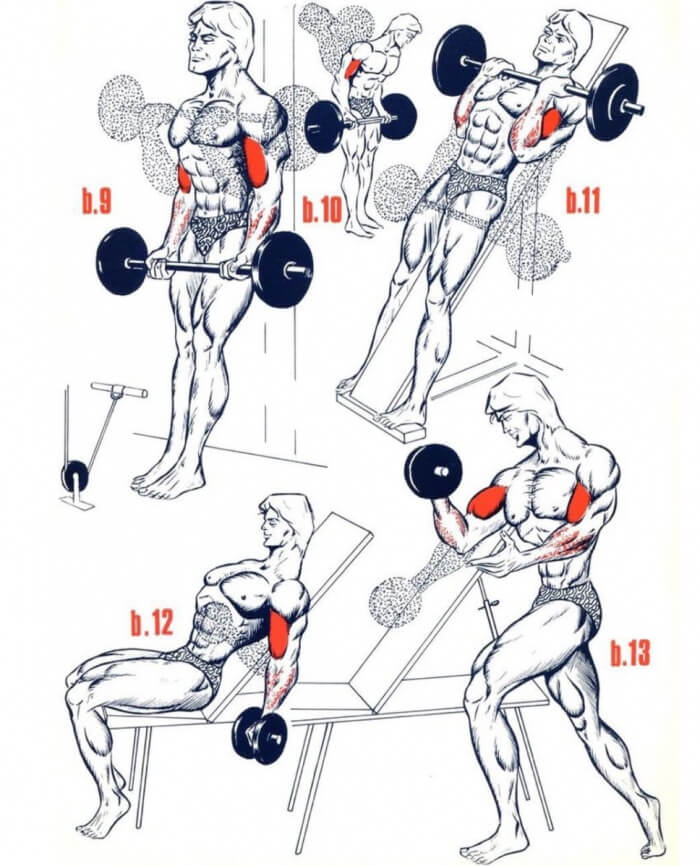 b.9

b.10

b.11

b.12

b.13